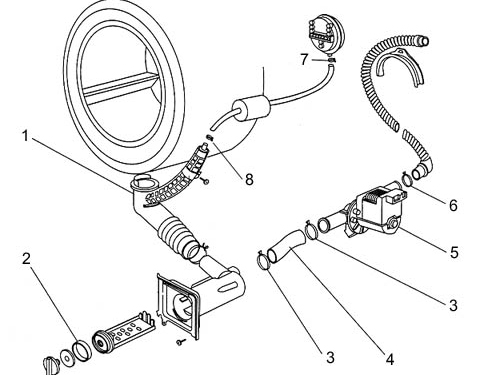 7
1
8
6
5
2
3
3
4